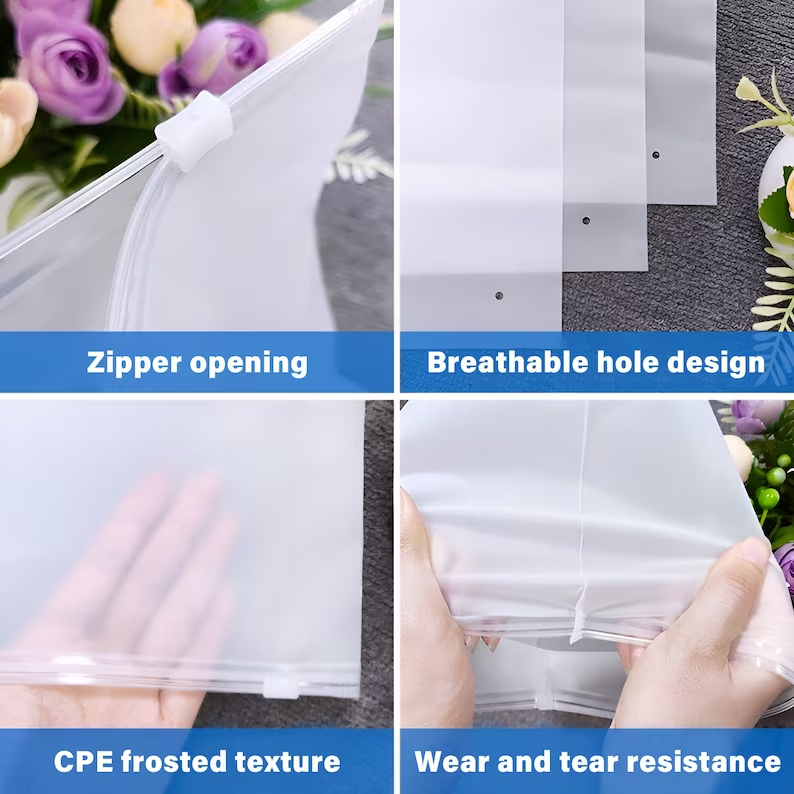 Zipper opening

Breathable hole design

CPE frosted texture

Wear and tear resistance